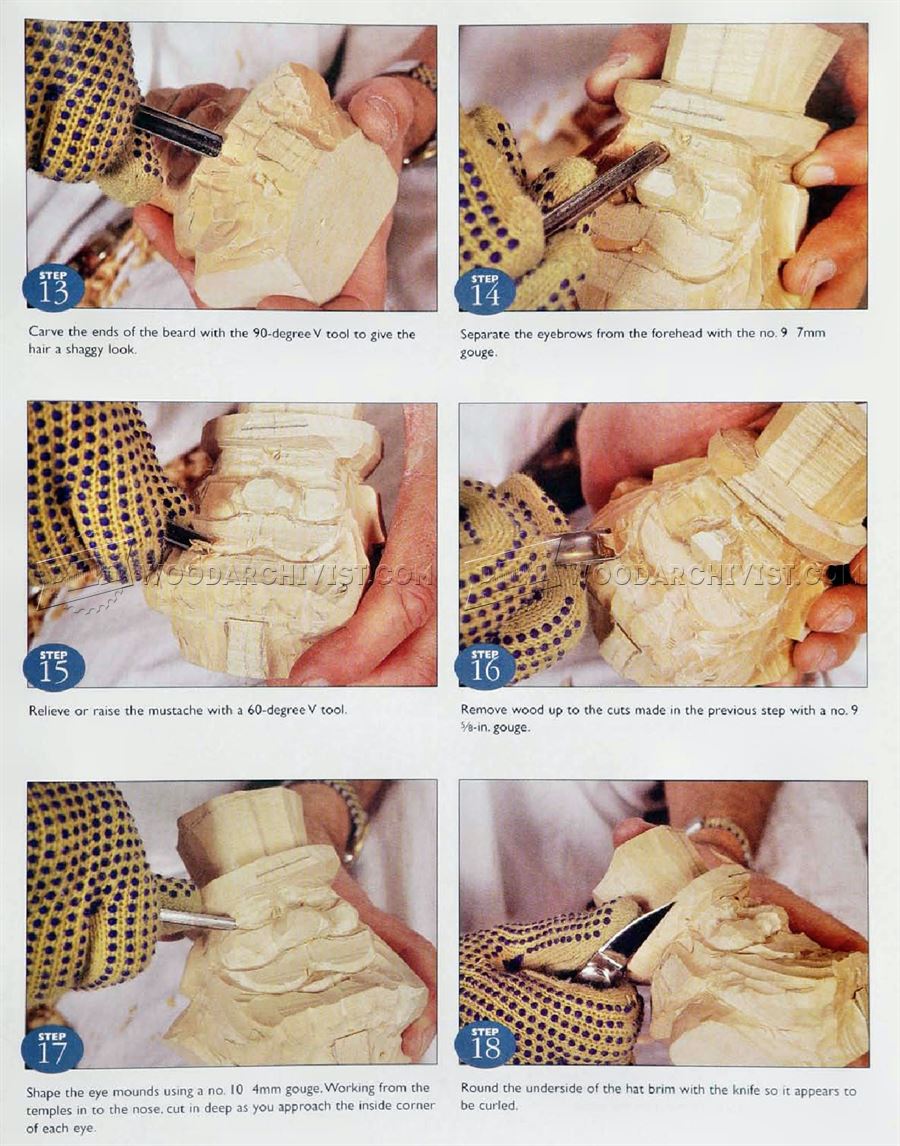 STEP
13

Carve the ends of the beard with the 90-degree V tool to give the hair a shaggy look.

STEP
14

Separate the eyebrows from the forehead with the no. 9 7mm gouge.

WOODARCHIVIST.COM

STEP
15

Relieve or raise the mustache with a 60-degree V tool.

WOODARCHIVIST.COM

STEP
16

Remove wood up to the cuts made in the previous step with a no. 9 ⅝-in. gouge.

STEP
17

Shape the eye mounds using a no. 10 4mm gouge. Working from the temples in to the nose, cut in deep as you approach the inside corner of each eye.

STEP
18

Round the underside of the hat brim with the knife so it appears to be curled.