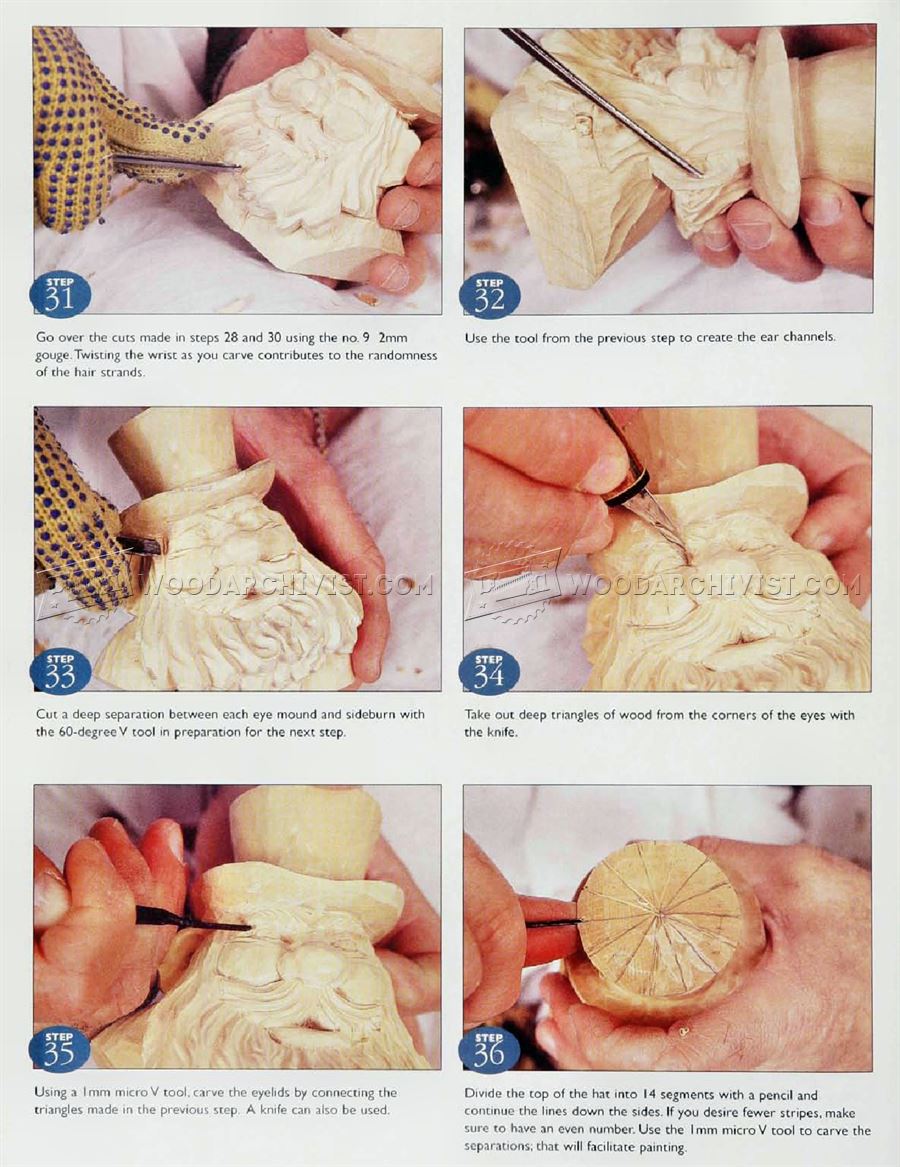 STEP 31

Go over the cuts made in steps 28 and 30 using the no. 9 2mm gouge. Twisting the wrist as you carve contributes to the randomness of the hair strands.

STEP 32

Use the tool from the previous step to create the ear channels.

WOODARCHIVIST.COM

STEP 33

Cut a deep separation between each eye mound and sideburn with the 60-degree V tool in preparation for the next step.

WOODARCHIVIST.COM

STEP 34

Take out deep triangles of wood from the corners of the eyes with the knife.

STEP 35

Using a 1mm micro V tool, carve the eyelids by connecting the triangles made in the previous step. A knife can also be used.

STEP 36

Divide the top of the hat into 14 segments with a pencil and continue the lines down the sides. If you desire fewer stripes, make sure to have an even number. Use the 1mm micro V tool to carve the separations; that will facilitate painting.