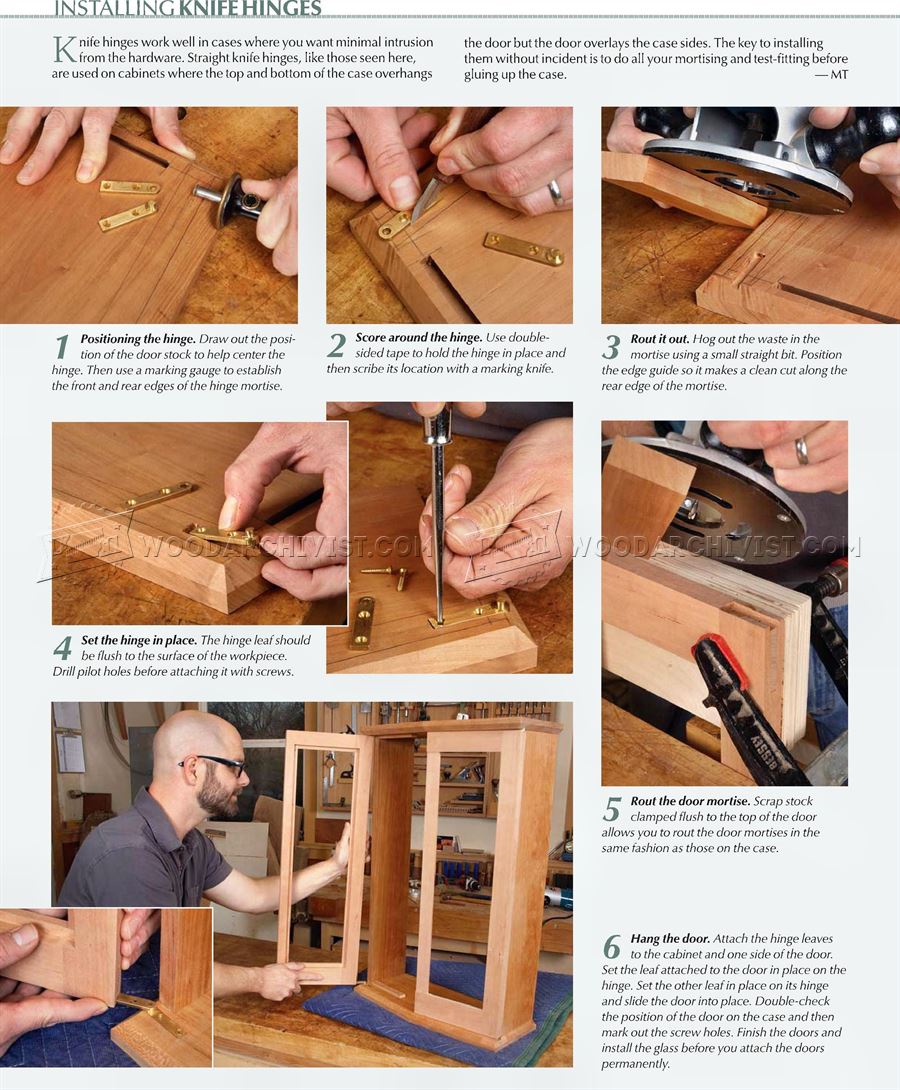 INSTALLING KNIFE HINGES

Knife hinges work well in cases where you want minimal intrusion from the hardware. Straight knife hinges, like those seen here, are used on cabinets where the top and bottom of the case overhangs the door but the door overlays the case sides. The key to installing them without incident is to do all your mortising and test-fitting before gluing up the case. — MT

1 Positioning the hinge. Draw out the position of the door stock to help center the hinge. Then use a marking gauge to establish the front and rear edges of the hinge mortise.

2 Score around the hinge. Use double-sided tape to hold the hinge in place and then scribe its location with a marking knife.

3 Rout it out. Hog out the waste in the mortise using a small straight bit. Position the edge guide so it makes a clean cut along the rear edge of the mortise.

WOODARCHIVIST.COM WOODARCHIVIST.COM

4 Set the hinge in place. The hinge leaf should be flush to the surface of the workpiece. Drill pilot holes before attaching it with screws.

5 Rout the door mortise. Scrap stock clamped flush to the top of the door allows you to rout the door mortises in the same fashion as those on the case.

6 Hang the door. Attach the hinge leaves to the cabinet and one side of the door. Set the leaf attached to the door in place on the hinge. Set the other leaf in place on its hinge and slide the door into place. Double-check the position of the door on the case and then mark out the screw holes. Finish the doors and install the glass before you attach the doors permanently.