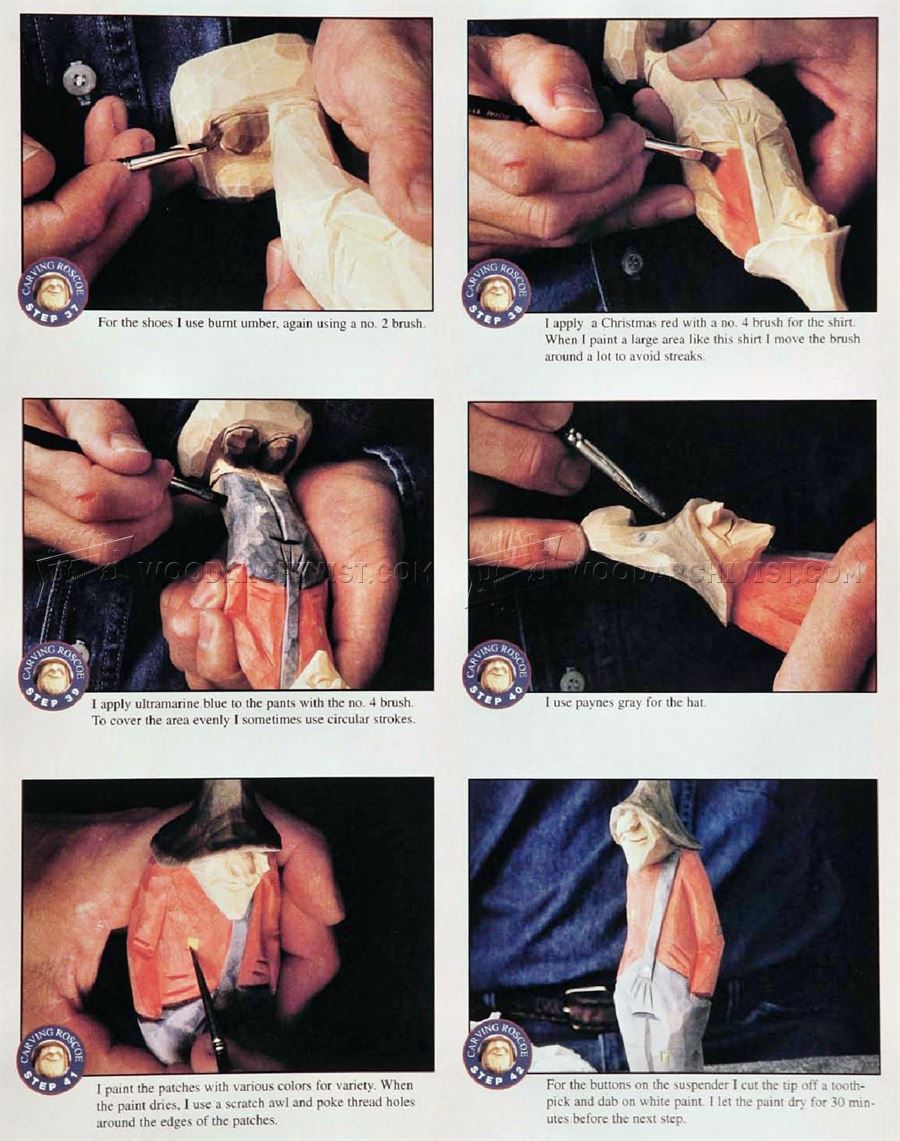 CARVING ROSCOE
STEP 37
For the shoes I use burnt umber, again using a no. 2 brush.

CARVING ROSCOE
STEP 38
I apply a Christmas red with a no. 4 brush for the shirt. When I paint a large area like this shirt I move the brush around a lot to avoid streaks.

WOODARCHIVIST.COM

CARVING ROSCOE
STEP 39
I apply ultramarine blue to the pants with the no. 4 brush. To cover the area evenly I sometimes use circular strokes.

WOODARCHIVIST.COM

CARVING ROSCOE
STEP 40
I use paynes gray for the hat.

CARVING ROSCOE
STEP 41
I paint the patches with various colors for variety. When the paint dries, I use a scratch awl and poke thread holes around the edges of the patches.

CARVING ROSCOE
STEP 42
For the buttons on the suspender I cut the tip off a toothpick and dab on white paint. I let the paint dry for 30 minutes before the next step.