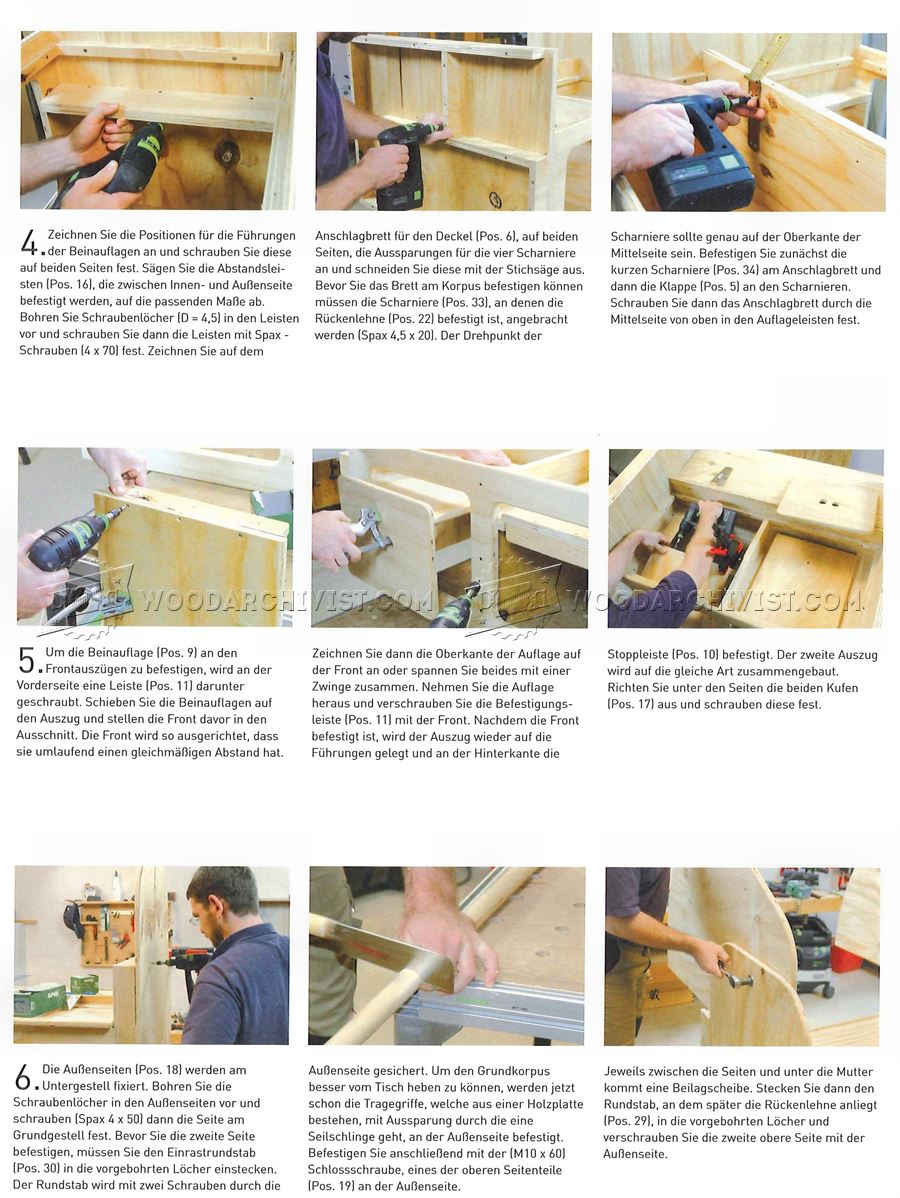 4. Zeichnen Sie die Positionen für die Führungen der Beinauflagen an und schrauben Sie diese auf beiden Seiten fest. Sägen Sie die Abstandsleisten (Pos. 16), die zwischen Innen- und Außenseite befestigt werden, auf die passenden Maße ab. Bohren Sie Schraubenlöcher (D = 4,5) in den Leisten vor und schrauben Sie dann die Leisten mit Spax - Schrauben (4 x 70) fest. Zeichnen Sie auf dem

Anschlagbrett für den Deckel (Pos. 6), auf beiden Seiten, die Aussparungen für die vier Scharniere an und schneiden Sie diese mit der Stichsäge aus. Bevor Sie das Brett am Korpus befestigen können müssen die Scharniere (Pos. 33), an denen die Rückenlehne (Pos. 22) befestigt ist, angebracht werden (Spax 4,5 x 20). Der Drehpunkt der

Scharniere sollte genau auf der Oberkante der Mittelseite sein. Befestigen Sie zunächst die kurzen Scharniere (Pos. 34) am Anschlagbrett und dann die Klappe (Pos. 5) an den Scharnieren. Schrauben Sie dann das Anschlagbrett durch die Mittelseite von oben in den Auflageleisten fest.

WOODARCHIVIST.COM

WOODARCHIVIST.COM

5. Um die Beinauflage (Pos. 9) an den Frontauszügen zu befestigen, wird an der Vorderseite eine Leiste (Pos. 11) darunter geschraubt. Schieben Sie die Beinauflagen auf den Auszug und stellen die Front davor in den Ausschnitt. Die Front wird so ausgerichtet, dass sie umlaufend einen gleichmäßigen Abstand hat.

Zeichnen Sie dann die Oberkante der Auflage auf der Front an oder spannen Sie beides mit einer Zwinge zusammen. Nehmen Sie die Auflage heraus und verschrauben Sie die Befestigungsleiste (Pos. 11) mit der Front. Nachdem die Front befestigt ist, wird der Auszug wieder auf die Führungen gelegt und an der Hinterkante die

Stoppleiste (Pos. 10) befestigt. Der zweite Auszug wird auf die gleiche Art zusammengebaut. Richten Sie unter den Seiten die beiden Kufen (Pos. 17) aus und schrauben diese fest.

6. Die Außenseiten (Pos. 18) werden am Untergestell fixiert. Bohren Sie die Schraubenlöcher in den Außenseiten vor und schrauben (Spax 4 x 50) dann die Seite am Grundgestell fest. Bevor Sie die zweite Seite befestigen, müssen Sie den Einrastrundstab (Pos. 30) in die vorgebohrten Löcher einstecken. Der Rundstab wird mit zwei Schrauben durch die

Außenseite gesichert. Um den Grundkorpus besser vom Tisch heben zu können, werden jetzt schon die Tragegriffe, welche aus einer Holzplatte bestehen, mit Aussparung durch die eine Seilschlinge geht, an der Außenseite befestigt. Befestigen Sie anschließend mit der (M10 x 60) Schlossschraube, eines der oberen Seitenteile (Pos. 19) an der Außenseite.

Jeweils zwischen die Seiten und unter die Mutter kommt eine Beilagscheibe. Stecken Sie dann den Rundstab, an dem später die Rückenlehne anliegt (Pos. 29), in die vorgebohrten Löcher und verschrauben Sie die zweite obere Seite mit der Außenseite.