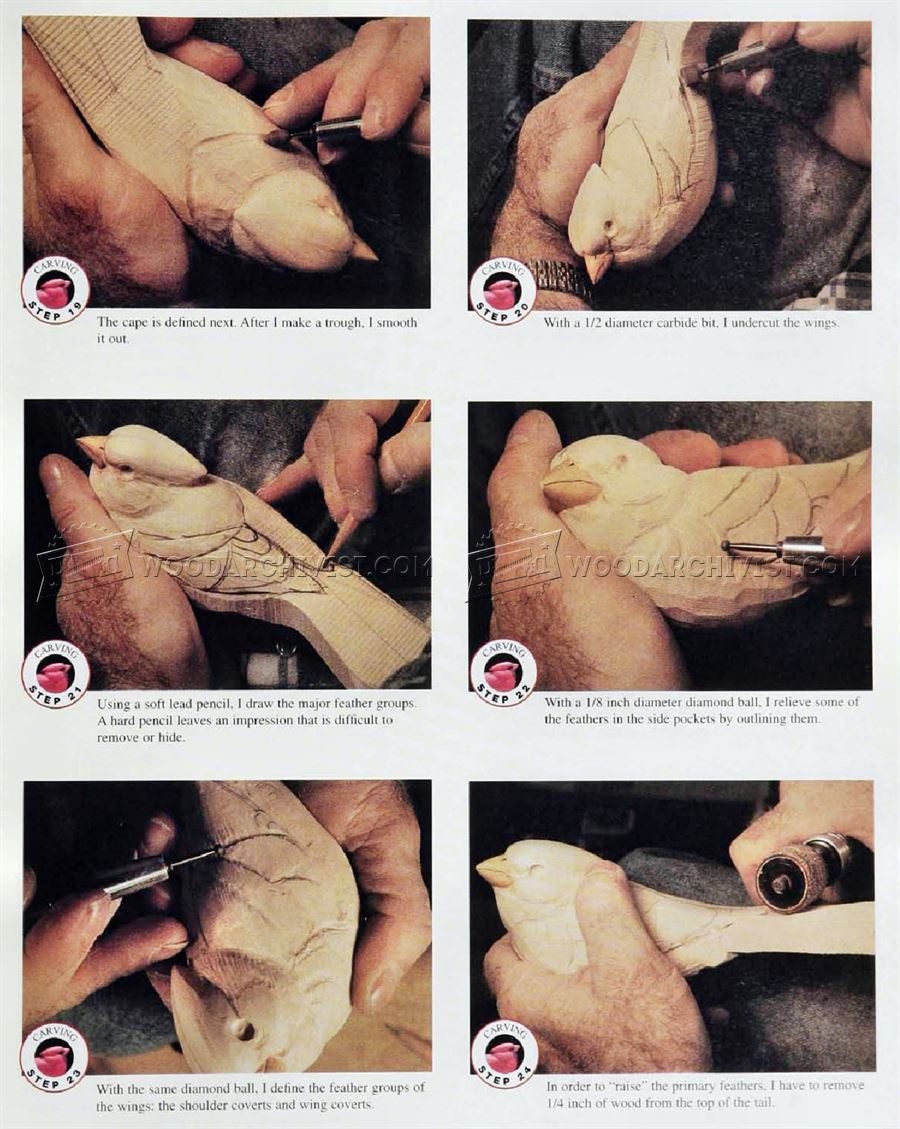 CARVING STEP 19

The cape is defined next. After I make a trough, I smooth it out.

CARVING STEP 20

With a 1/2 diameter carbide bit, I undercut the wings.

WOODARCHIVIST.COM

CARVING STEP 21

Using a soft lead pencil, I draw the major feather groups. A hard pencil leaves an impression that is difficult to remove or hide.

WOODARCHIVIST.COM

CARVING STEP 22

With a 1/8 inch diameter diamond ball, I relieve some of the feathers in the side pockets by outlining them.

CARVING STEP 23

With the same diamond ball, I define the feather groups of the wings: the shoulder coverts and wing coverts.

CARVING STEP 24

In order to "raise" the primary feathers, I have to remove 1/4 inch of wood from the top of the tail.