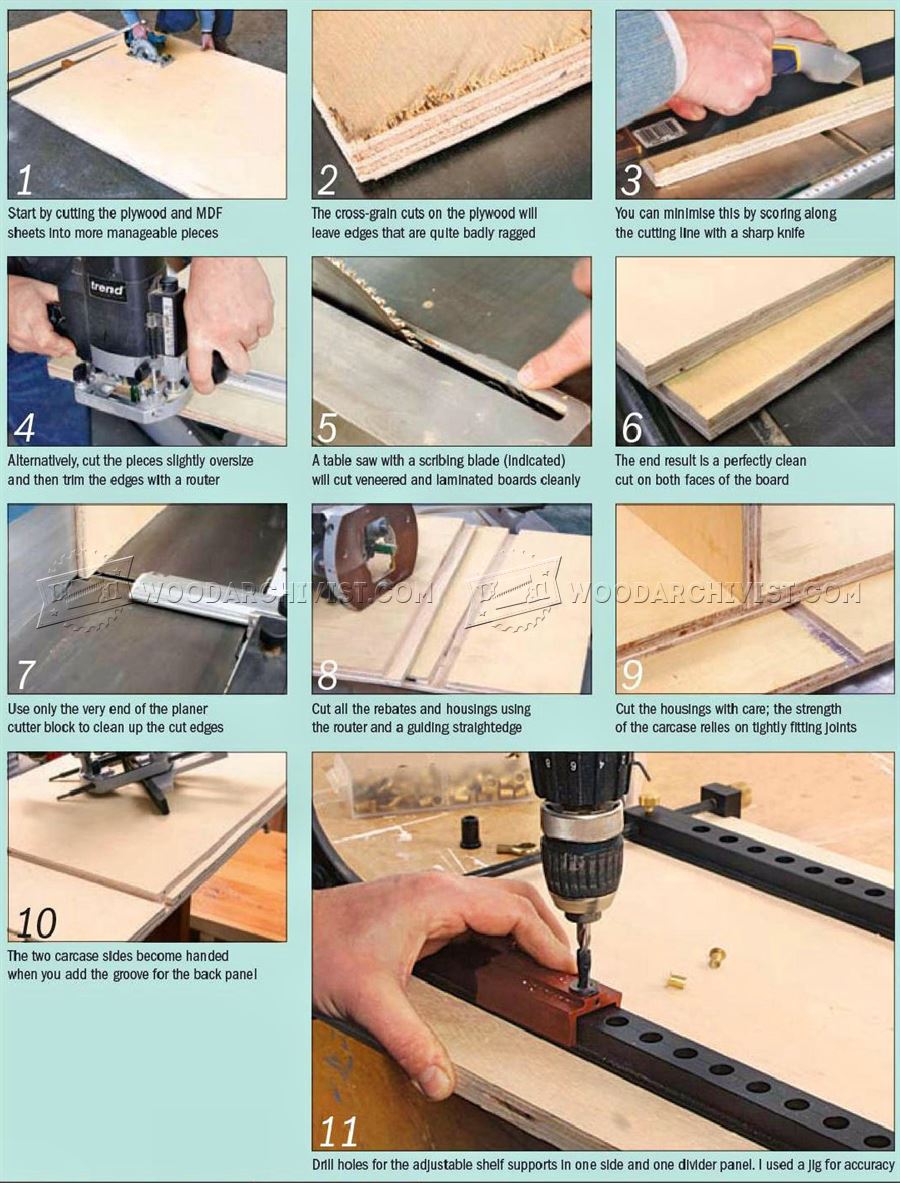 1
Start by cutting the plywood and MDF sheets into more manageable pieces

2
The cross-grain cuts on the plywood will leave edges that are quite badly ragged

3
You can minimise this by scoring along the cutting line with a sharp knife

trend

4
Alternatively, cut the pieces slightly oversize and then trim the edges with a router

5
A table saw with a scribing blade (indicated) will cut veneered and laminated boards cleanly

6
The end result is a perfectly clean cut on both faces of the board

WOODARCHIVIST.COM

7
Use only the very end of the planer cutter block to clean up the cut edges

WOODARCHIVIST.COM

8
Cut all the rebates and housings using the router and a guiding straightedge

9
Cut the housings with care; the strength of the carcase relies on tightly fitting joints

10
The two carcase sides become handed when you add the groove for the back panel

11
Drill holes for the adjustable shelf supports in one side and one divider panel. I used a jig for accuracy