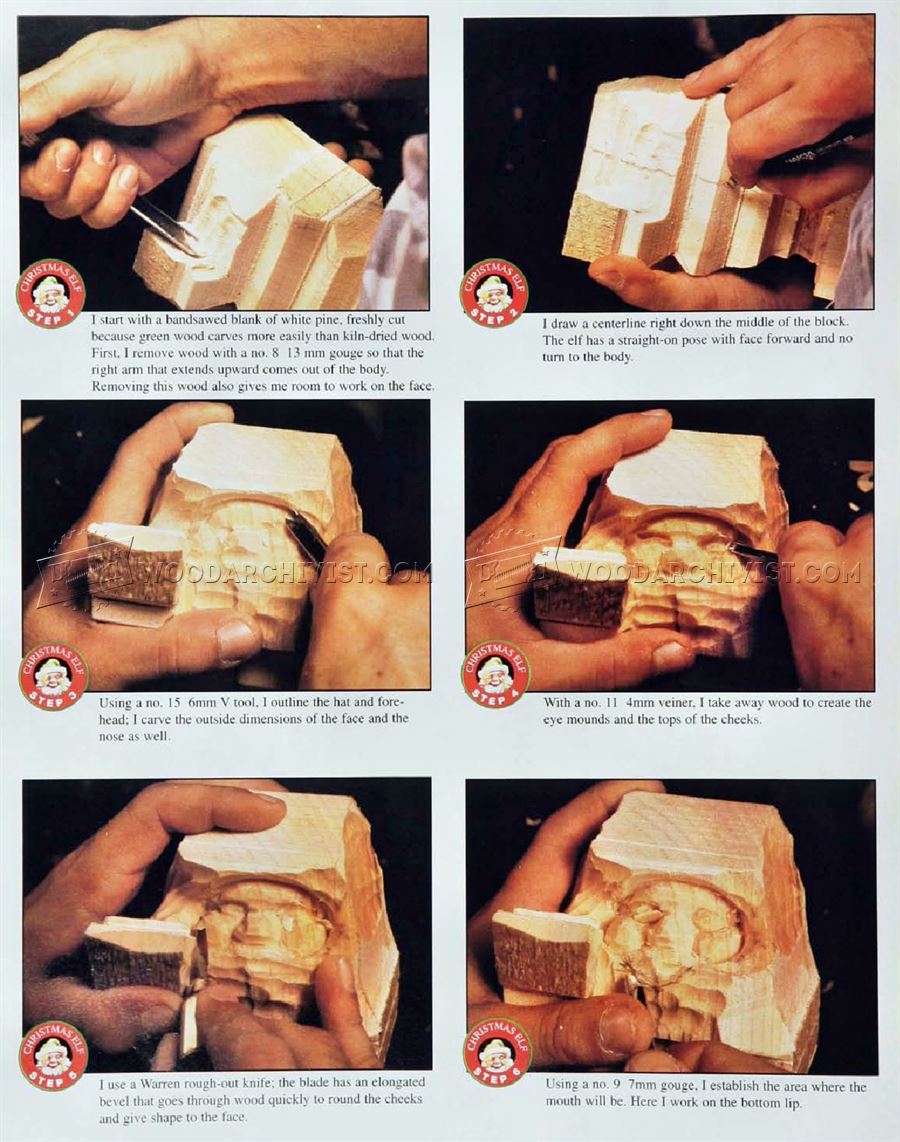 CHRISTMAS ELF STEP 1

I start with a bandsawed blank of white pine, freshly cut because green wood carves more easily than kiln-dried wood. First, I remove wood with a no. 8 13 mm gouge so that the right arm that extends upward comes out of the body. Removing this wood also gives me room to work on the face.

CHRISTMAS ELF STEP 2

I draw a centerline right down the middle of the block. The elf has a straight-on pose with face forward and no turn to the body.

WOODARCHIVIST.COM

CHRISTMAS ELF STEP 3

Using a no. 15 6mm V tool, I outline the hat and forehead; I carve the outside dimensions of the face and the nose as well.

WOODARCHIVIST.COM

CHRISTMAS ELF STEP 4

With a no. 11 4mm veiner, I take away wood to create the eye mounds and the tops of the cheeks.

CHRISTMAS ELF STEP 5

I use a Warren rough-out knife; the blade has an elongated bevel that goes through wood quickly to round the cheeks and give shape to the face.

CHRISTMAS ELF STEP 6

Using a no. 9 7mm gouge, I establish the area where the mouth will be. Here I work on the bottom lip.