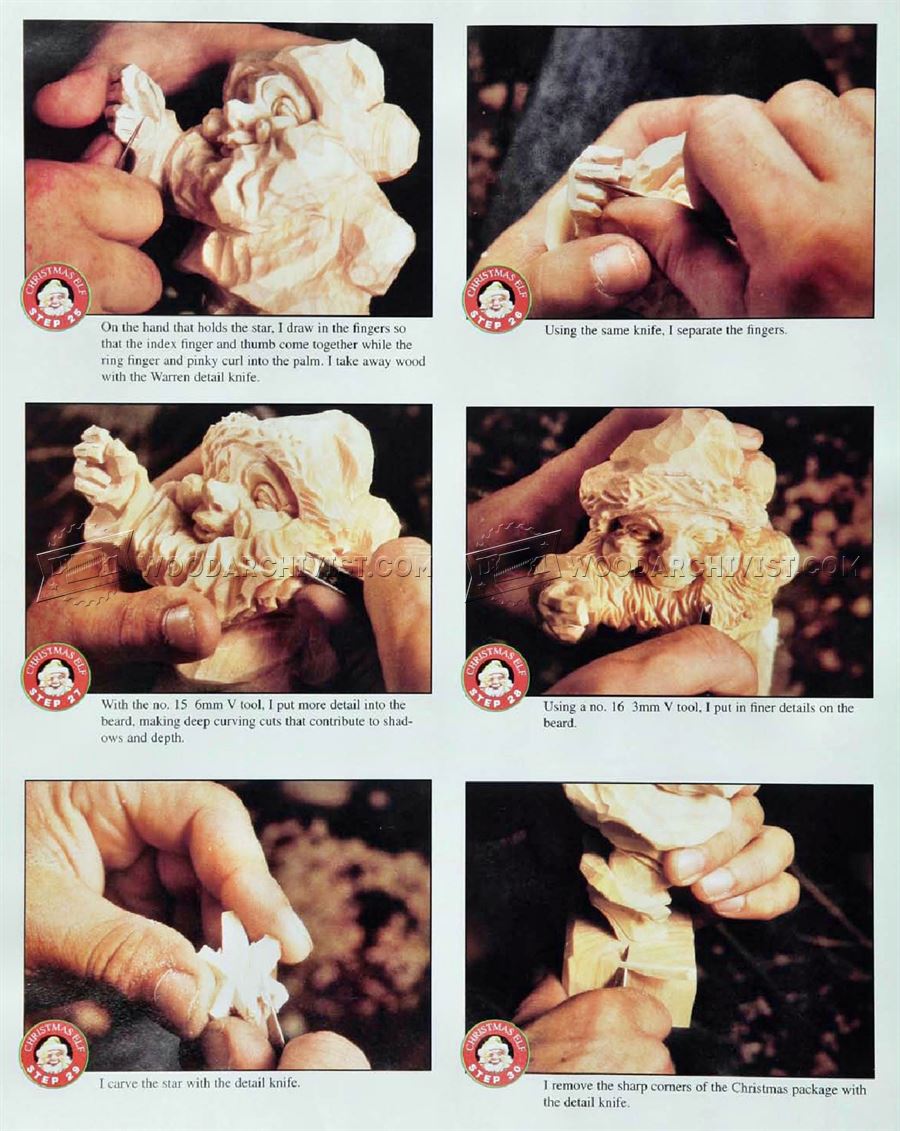 CHRISTMAS ELF
STEP 25

On the hand that holds the star, I draw in the fingers so that the index finger and thumb come together while the ring finger and pinky curl into the palm. I take away wood with the Warren detail knife.

CHRISTMAS ELF
STEP 26

Using the same knife, I separate the fingers.

WOODARCHIVIST.COM

CHRISTMAS ELF
STEP 27

With the no. 15 6mm V tool, I put more detail into the beard, making deep curving cuts that contribute to shadows and depth.

WOODARCHIVIST.COM

CHRISTMAS ELF
STEP 28

Using a no. 16 3mm V tool, I put in finer details on the beard.

CHRISTMAS ELF
STEP 29

I carve the star with the detail knife.

CHRISTMAS ELF
STEP 30

I remove the sharp corners of the Christmas package with the detail knife.