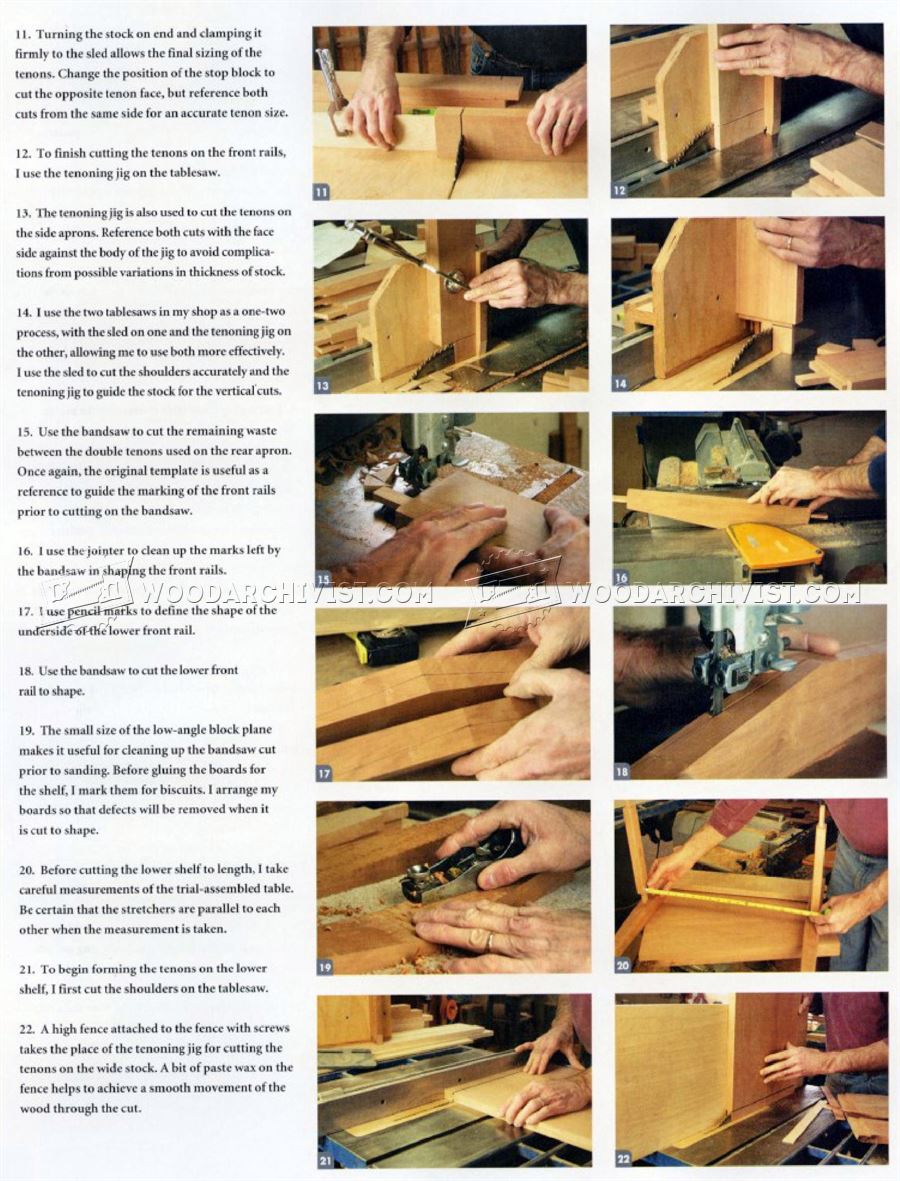 11. Turning the stock on end and clamping it firmly to the sled allows the final sizing of the tenons. Change the position of the stop block to cut the opposite tenon face, but reference both cuts from the same side for an accurate tenon size.

12. To finish cutting the tenons on the front rails, I use the tenoning jig on the tablesaw.

13. The tenoning jig is also used to cut the tenons on the side aprons. Reference both cuts with the face side against the body of the jig to avoid complications from possible variations in thickness of stock.

14. I use the two tablesaws in my shop as a one-two process, with the sled on one and the tenoning jig on the other, allowing me to use both more effectively. I use the sled to cut the shoulders accurately and the tenoning jig to guide the stock for the vertical cuts.

15. Use the bandsaw to cut the remaining waste between the double tenons used on the rear apron. Once again, the original template is useful as a reference to guide the marking of the front rails prior to cutting on the bandsaw.

16. I use the jointer to clean up the marks left by the bandsaw in shaping the front rails.

17. I use pencil marks to define the shape of the underside of the lower front rail.

18. Use the bandsaw to cut the lower front rail to shape.

19. The small size of the low-angle block plane makes it useful for cleaning up the bandsaw cut prior to sanding. Before gluing the boards for the shelf, I mark them for biscuits. I arrange my boards so that defects will be removed when it is cut to shape.

20. Before cutting the lower shelf to length, I take careful measurements of the trial-assembled table. Be certain that the stretchers are parallel to each other when the measurement is taken.

21. To begin forming the tenons on the lower shelf, I first cut the shoulders on the tablesaw.

22. A high fence attached to the fence with screws takes the place of the tenoning jig for cutting the tenons on the wide stock. A bit of paste wax on the fence helps to achieve a smooth movement of the wood through the cut.

11

12

13

14

15

16

WOODARCHIVIST.COM

WOODARCHIVIST.COM

17

18

19

20

21

22