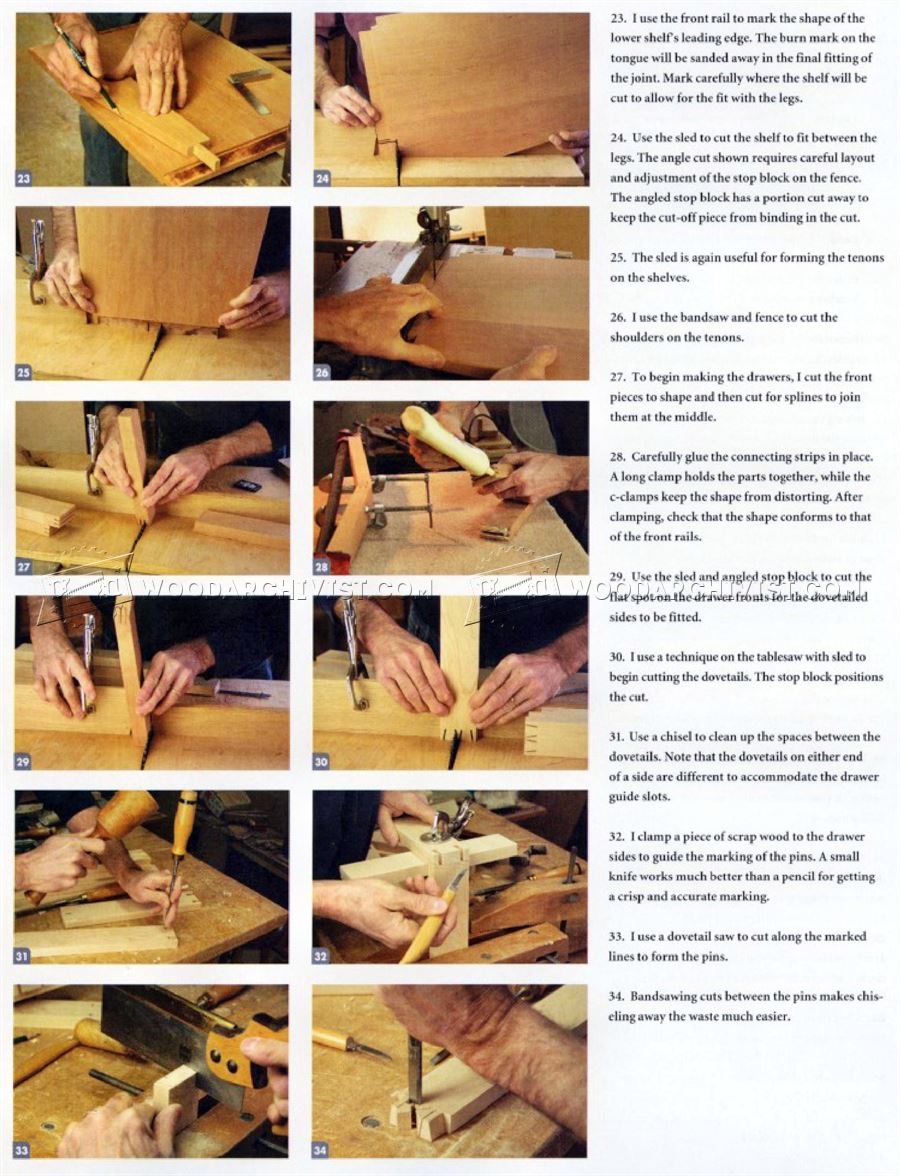 23

24

25

26

27

28

WOODARCHIVIST.COM

WOODARCHIVIST.COM

29

30

31

32

33

34

23. I use the front rail to mark the shape of the lower shelf's leading edge. The burn mark on the tongue will be sanded away in the final fitting of the joint. Mark carefully where the shelf will be cut to allow for the fit with the legs.

24. Use the sled to cut the shelf to fit between the legs. The angle cut shown requires careful layout and adjustment of the stop block on the fence. The angled stop block has a portion cut away to keep the cut-off piece from binding in the cut.

25. The sled is again useful for forming the tenons on the shelves.

26. I use the bandsaw and fence to cut the shoulders on the tenons.

27. To begin making the drawers, I cut the front pieces to shape and then cut for splines to join them at the middle.

28. Carefully glue the connecting strips in place. A long clamp holds the parts together, while the c-clamps keep the shape from distorting. After clamping, check that the shape conforms to that of the front rails.

29. Use the sled and angled stop block to cut the flat spot on the drawer fronts for the dovetailed sides to be fitted.

30. I use a technique on the tablesaw with sled to begin cutting the dovetails. The stop block positions the cut.

31. Use a chisel to clean up the spaces between the dovetails. Note that the dovetails on either end of a side are different to accommodate the drawer guide slots.

32. I clamp a piece of scrap wood to the drawer sides to guide the marking of the pins. A small knife works much better than a pencil for getting a crisp and accurate marking.

33. I use a dovetail saw to cut along the marked lines to form the pins.

34. Bandsawing cuts between the pins makes chiseling away the waste much easier.