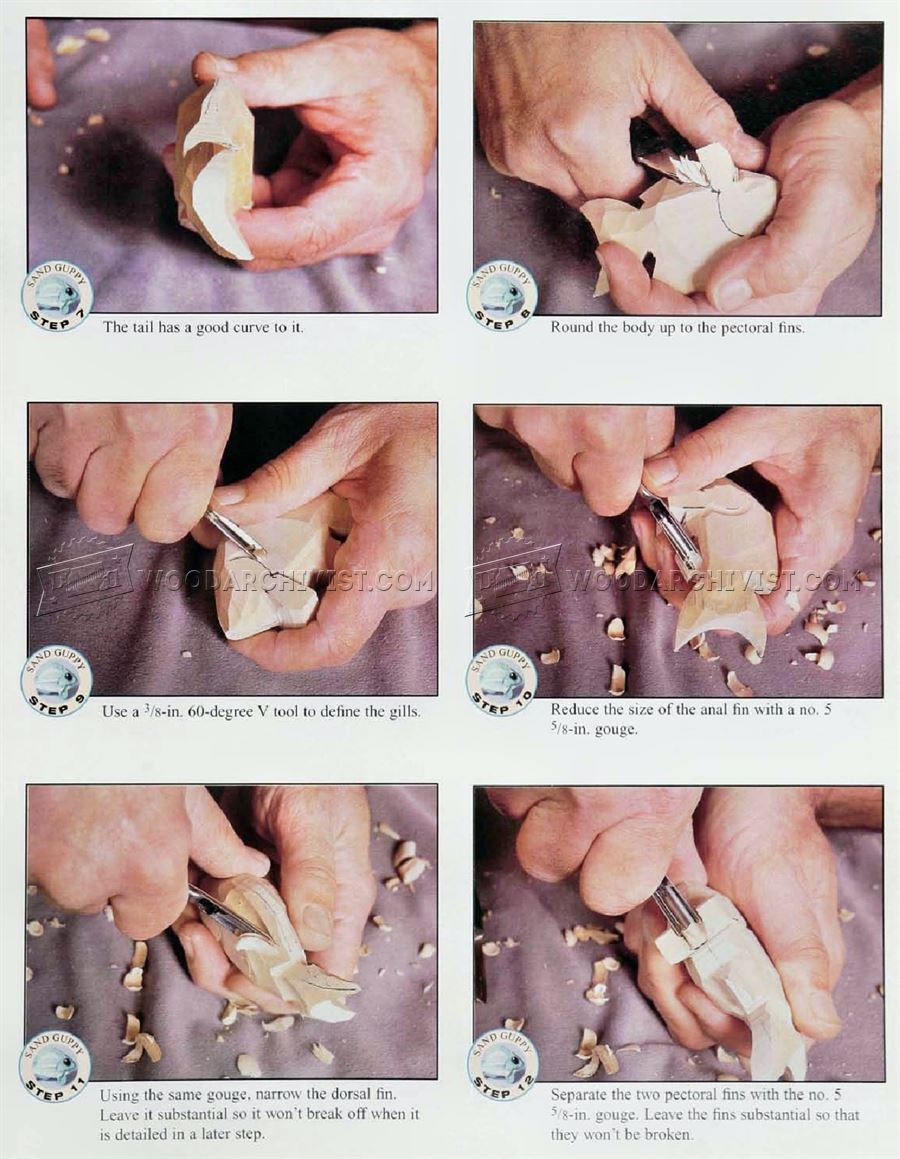 SAND GUPPY STEP 7
The tail has a good curve to it.

SAND GUPPY STEP 8
Round the body up to the pectoral fins.

WOODARCHIVIST.COM

SAND GUPPY STEP 9
Use a $^3/_8$-in. 60-degree V tool to define the gills.

WOODARCHIVIST.COM

SAND GUPPY STEP 10
Reduce the size of the anal fin with a no. 5 $^5/_8$-in. gouge.

SAND GUPPY STEP 11
Using the same gouge, narrow the dorsal fin. Leave it substantial so it won't break off when it is detailed in a later step.

SAND GUPPY STEP 12
Separate the two pectoral fins with the no. 5 $^5/_8$-in. gouge. Leave the fins substantial so that they won't be broken.