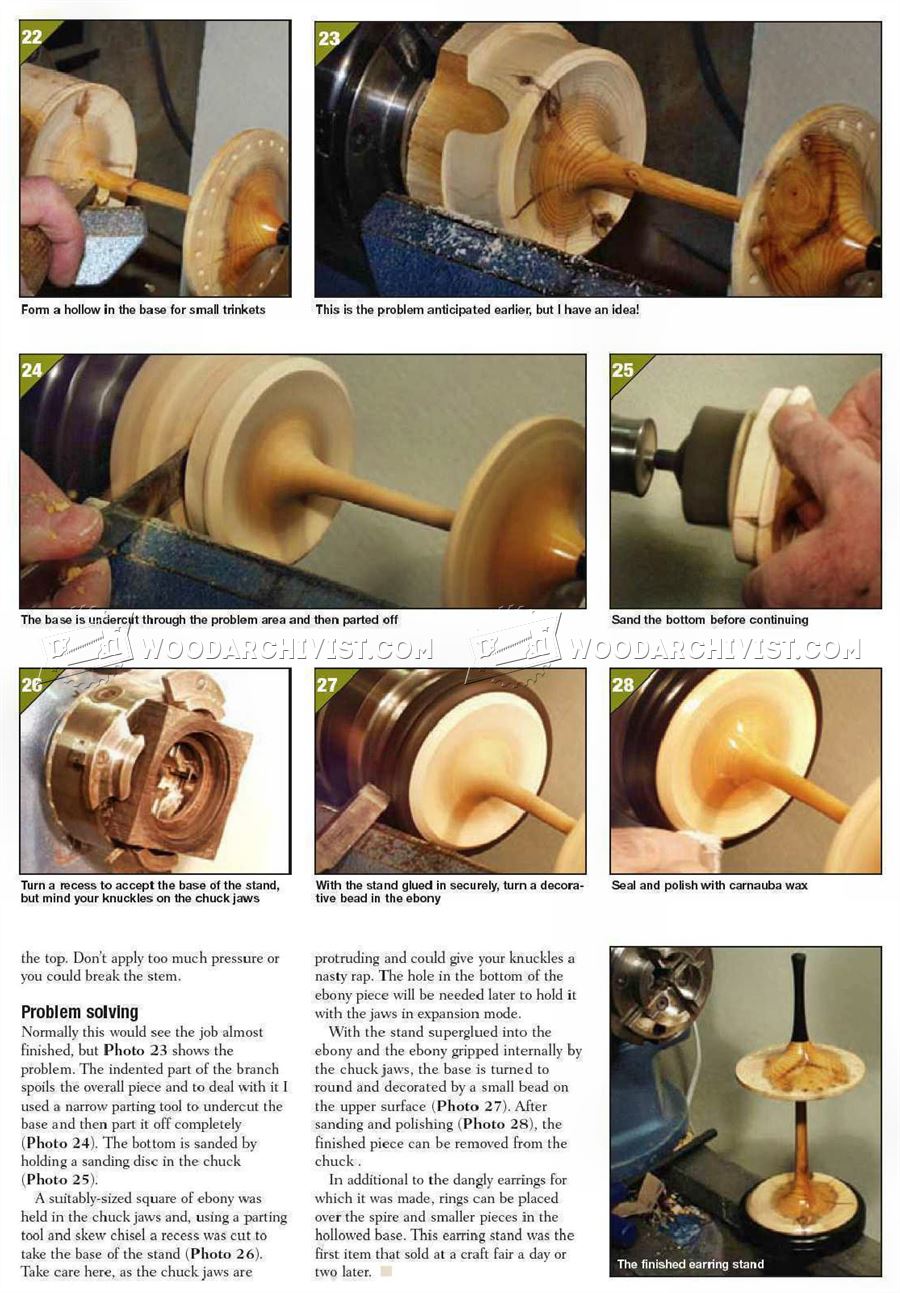 22

Form a hollow in the base for small trinkets

23

This is the problem anticipated earlier, but I have an idea!

24

The base is undercut through the problem area and then parted off

25

Sand the bottom before continuing

WOODARCHIVIST.COM WOODARCHIVIST.COM

26

Turn a recess to accept the base of the stand, but mind your knuckles on the chuck jaws

27

With the stand glued in securely, turn a decorative bead in the ebony

28

Seal and polish with carnauba wax

the top. Don't apply too much pressure or you could break the stem.

Problem solving
Normally this would see the job almost finished, but Photo 23 shows the problem. The indented part of the branch spoils the overall piece and to deal with it I used a narrow parting tool to undercut the base and then part it off completely (Photo 24). The bottom is sanded by holding a sanding disc in the chuck (Photo 25).

A suitably-sized square of ebony was held in the chuck jaws and, using a parting tool and skew chisel a recess was cut to take the base of the stand (Photo 26). Take care here, as the chuck jaws are protruding and could give your knuckles a nasty rap. The hole in the bottom of the ebony piece will be needed later to hold it with the jaws in expansion mode.

With the stand superglued into the ebony and the ebony gripped internally by the chuck jaws, the base is turned to round and decorated by a small bead on the upper surface (Photo 27). After sanding and polishing (Photo 28), the finished piece can be removed from the chuck .

In additional to the dangly earrings for which it was made, rings can be placed over the spire and smaller pieces in the hollowed base. This earring stand was the first item that sold at a craft fair a day or two later.

The finished earring stand