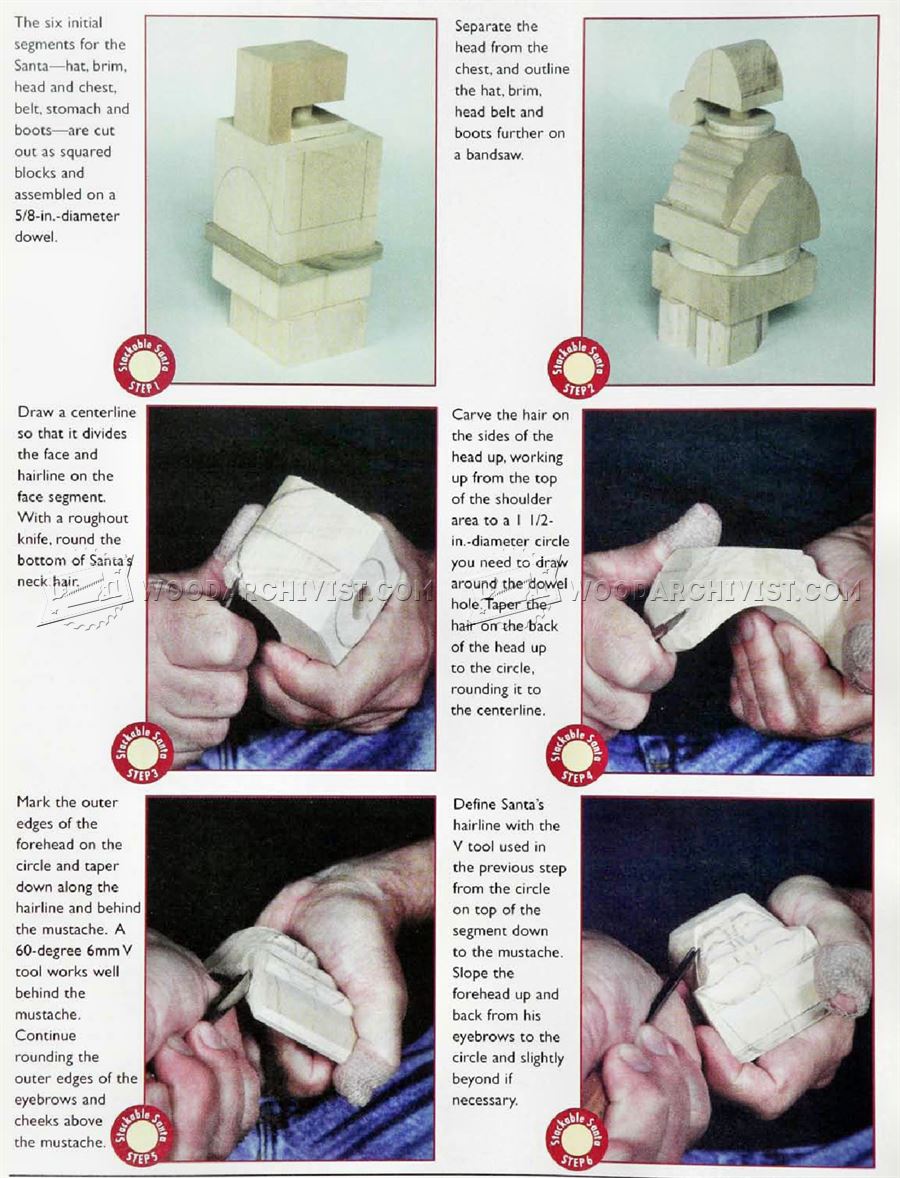 The six initial segments for the Santa—hat, brim, head and chest, belt, stomach and boots—are cut out as squared blocks and assembled on a 5/8-in.-diameter dowel.

Stackable Santa STEP 1

Separate the head from the chest, and outline the hat, brim, head belt and boots further on a bandsaw.

Stackable Santa STEP 2

Draw a centerline so that it divides the face and hairline on the face segment. With a roughout knife, round the bottom of Santa's neck hair.

WOODARCHIVIST.COM

Stackable Santa STEP 3

Carve the hair on the sides of the head up, working up from the top of the shoulder area to a 1 1/2-in.-diameter circle you need to draw around the dowel hole. Taper the hair on the back of the head up to the circle, rounding it to the centerline.

WOODARCHIVIST.COM

Stackable Santa STEP 4

Mark the outer edges of the forehead on the circle and taper down along the hairline and behind the mustache. A 60-degree 6mm V tool works well behind the mustache. Continue rounding the outer edges of the eyebrows and cheeks above the mustache.

Stackable Santa STEP 5

Define Santa's hairline with the V tool used in the previous step from the circle on top of the segment down to the mustache. Slope the forehead up and back from his eyebrows to the circle and slightly beyond if necessary.

Stackable Santa STEP 6