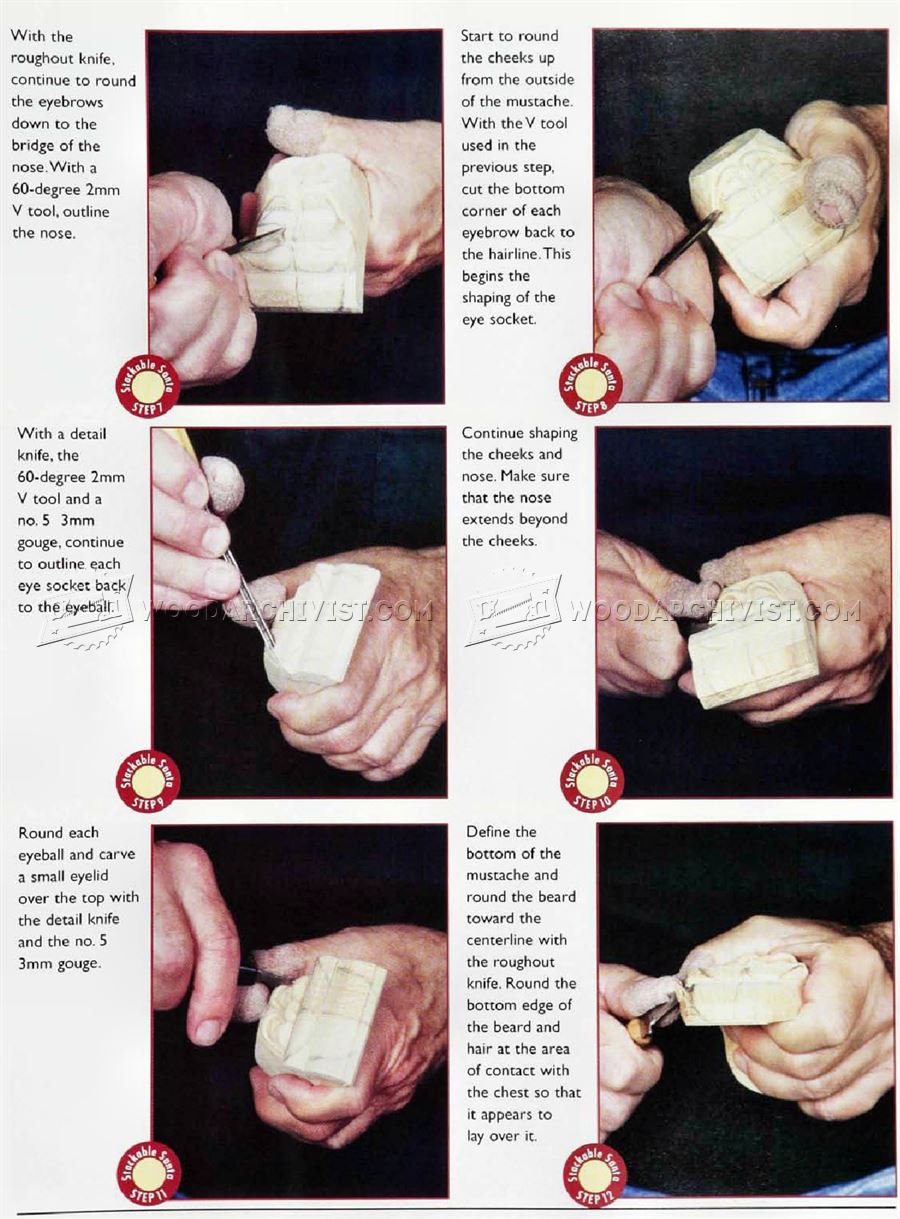 With the roughout knife, continue to round the eyebrows down to the bridge of the nose. With a 60-degree 2mm V tool, outline the nose.

Stackable Santa STEP 7

Start to round the cheeks up from the outside of the mustache. With the V tool used in the previous step, cut the bottom corner of each eyebrow back to the hairline. This begins the shaping of the eye socket.

Stackable Santa STEP 8

With a detail knife, the 60-degree 2mm V tool and a no. 5 3mm gouge, continue to outline each eye socket back to the eyeball.

WOODARCHIVIST.COM

Stackable Santa STEP 9

Continue shaping the cheeks and nose. Make sure that the nose extends beyond the cheeks.

WOODARCHIVIST.COM

Stackable Santa STEP 10

Round each eyeball and carve a small eyelid over the top with the detail knife and the no. 5 3mm gouge.

Stackable Santa STEP 11

Define the bottom of the mustache and round the beard toward the centerline with the roughout knife. Round the bottom edge of the beard and hair at the area of contact with the chest so that it appears to lay over it.

Stackable Santa STEP 12