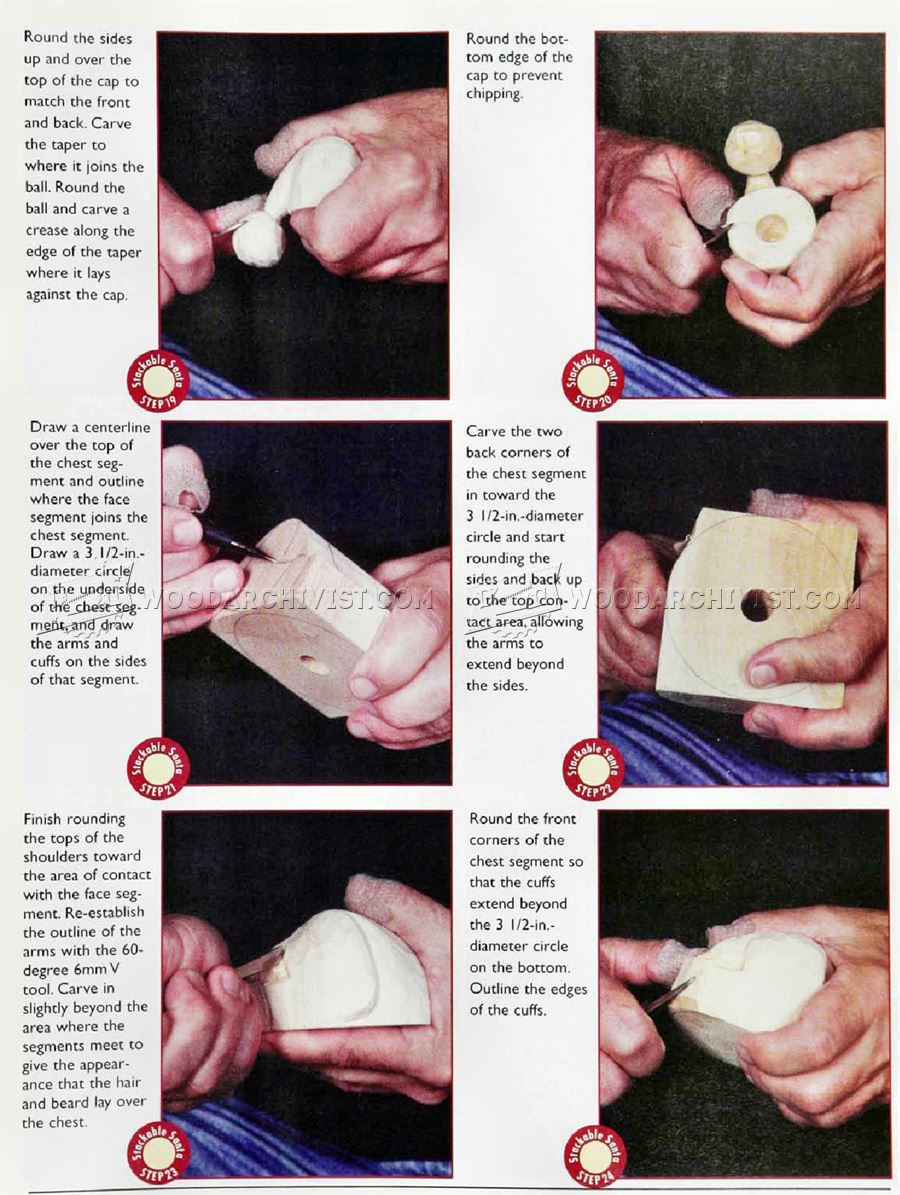 Round the sides up and over the top of the cap to match the front and back. Carve the taper to where it joins the ball. Round the ball and carve a crease along the edge of the taper where it lays against the cap.

Stackable Santa
STEP 19

Round the bottom edge of the cap to prevent chipping.

Stackable Santa
STEP 20

Draw a centerline over the top of the chest segment and outline where the face segment joins the chest segment. Draw a 3 1/2-in.-diameter circle on the underside of the chest segment, and draw the arms and cuffs on the sides of that segment.

WOODARCHIVIST.COM

Stackable Santa
STEP 21

Carve the two back corners of the chest segment in toward the 3 1/2-in.-diameter circle and start rounding the sides and back up to the top contact area, allowing the arms to extend beyond the sides.

WOODARCHIVIST.COM

Stackable Santa
STEP 22

Finish rounding the tops of the shoulders toward the area of contact with the face segment. Re-establish the outline of the arms with the 60-degree 6mm V tool. Carve in slightly beyond the area where the segments meet to give the appearance that the hair and beard lay over the chest.

Stackable Santa
STEP 23

Round the front corners of the chest segment so that the cuffs extend beyond the 3 1/2-in.-diameter circle on the bottom. Outline the edges of the cuffs.

Stackable Santa
STEP 24