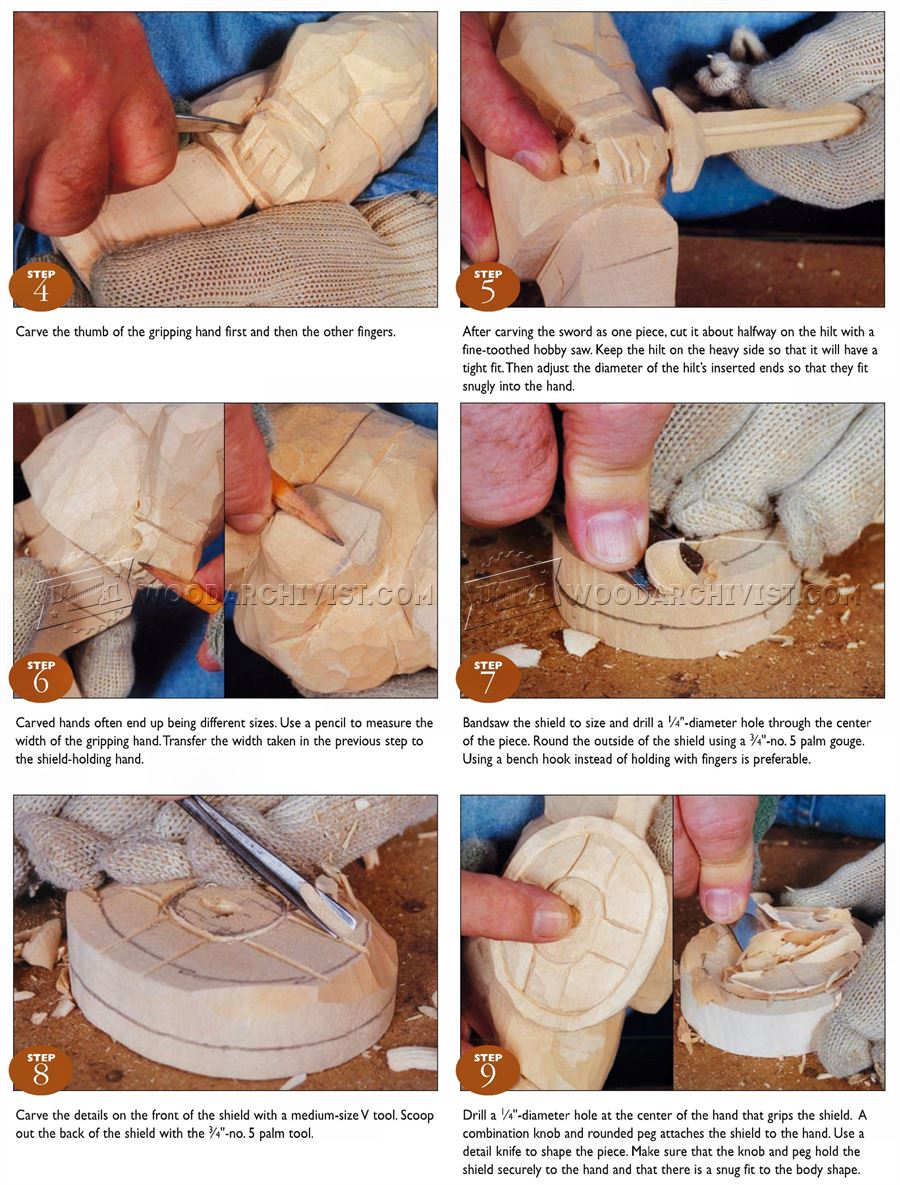 STEP 4

Carve the thumb of the gripping hand first and then the other fingers.

STEP 5

After carving the sword as one piece, cut it about halfway on the hilt with a fine-toothed hobby saw. Keep the hilt on the heavy side so that it will have a tight fit. Then adjust the diameter of the hilt's inserted ends so that they fit snugly into the hand.

WOODARCHIVIST.COM

STEP 6

Carved hands often end up being different sizes. Use a pencil to measure the width of the gripping hand. Transfer the width taken in the previous step to the shield-holding hand.

WOODARCHIVIST.COM

STEP 7

Bandsaw the shield to size and drill a $\frac{1}{4}$"-diameter hole through the center of the piece. Round the outside of the shield using a $\frac{3}{4}$"-no. 5 palm gouge. Using a bench hook instead of holding with fingers is preferable.

STEP 8

Carve the details on the front of the shield with a medium-size V tool. Scoop out the back of the shield with the $\frac{3}{4}$"-no. 5 palm tool.

STEP 9

Drill a $\frac{1}{4}$"-diameter hole at the center of the hand that grips the shield. A combination knob and rounded peg attaches the shield to the hand. Use a detail knife to shape the piece. Make sure that the knob and peg hold the shield securely to the hand and that there is a snug fit to the body shape.